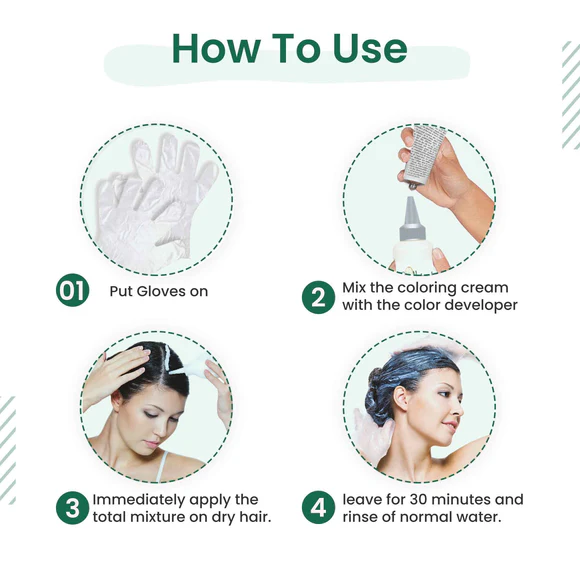 How To Use

01 Put Gloves on

2 Mix the coloring cream with the color developer

3 Immediately apply the total mixture on dry hair.

4 leave for 30 minutes and rinse of normal water.