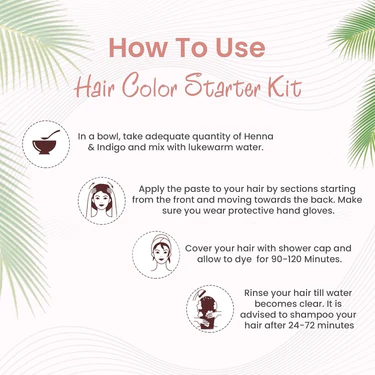 How To Use
Hair Color Starter Kit

In a bowl, take adequate quantity of Henna & Indigo and mix with lukewarm water.

Apply the paste to your hair by sections starting from the front and moving towards the back. Make sure you wear protective hand gloves.

Cover your hair with shower cap and allow to dye for 90-120 Minutes.

Rinse your hair till water becomes clear. It is advised to shampoo your hair after 24-72 minutes