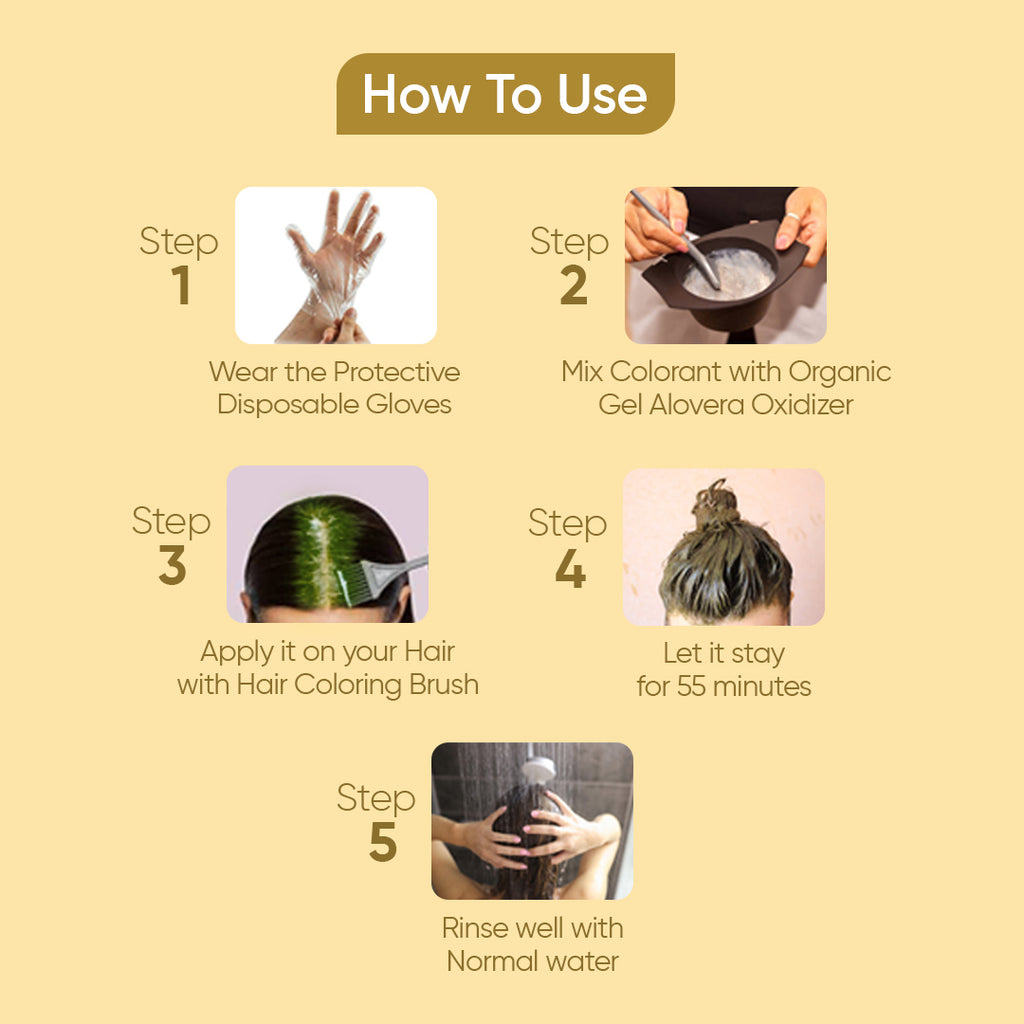 How To Use

Step 1

Wear the Protective Disposable Gloves

Step 2

Mix Colorant with Organic Gel Alovera Oxidizer

Step 3

Apply it on your Hair with Hair Coloring Brush

Step 4

Let it stay for 55 minutes

Step 5

Rinse well with Normal water