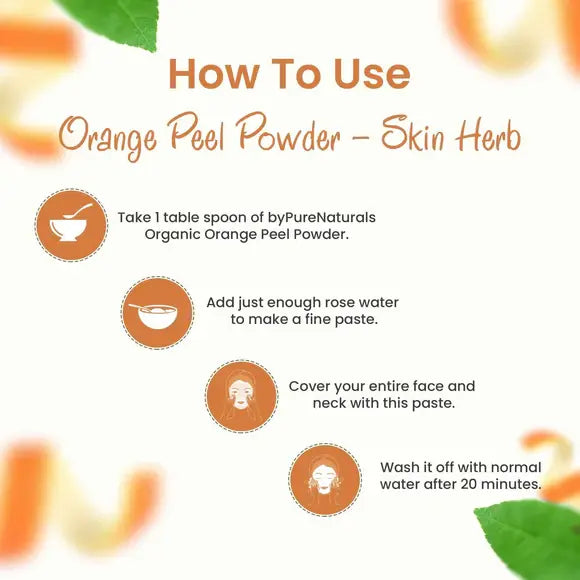 How To Use
Orange Peel Powder – Skin Herb

Take 1 table spoon of byPureNaturals Organic Orange Peel Powder.

Add just enough rose water to make a fine paste.

Cover your entire face and neck with this paste.

Wash it off with normal water after 20 minutes.