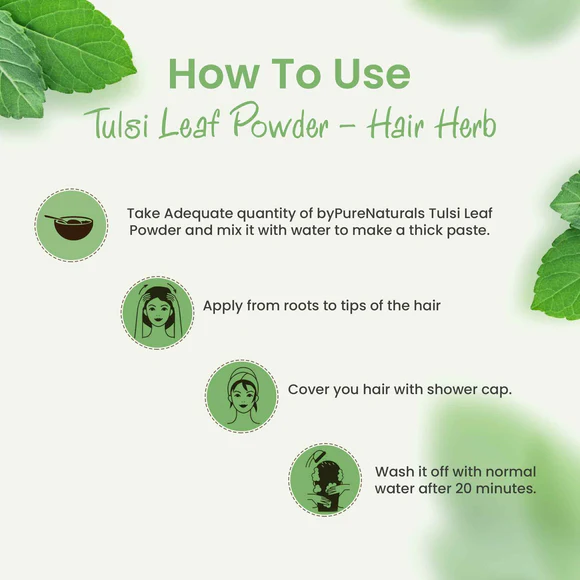 How To Use
Tulsi Leaf Powder - Hair Herb

Take Adequate quantity of byPureNaturals Tulsi Leaf Powder and mix it with water to make a thick paste.

Apply from roots to tips of the hair

Cover you hair with shower cap.

Wash it off with normal water after 20 minutes.